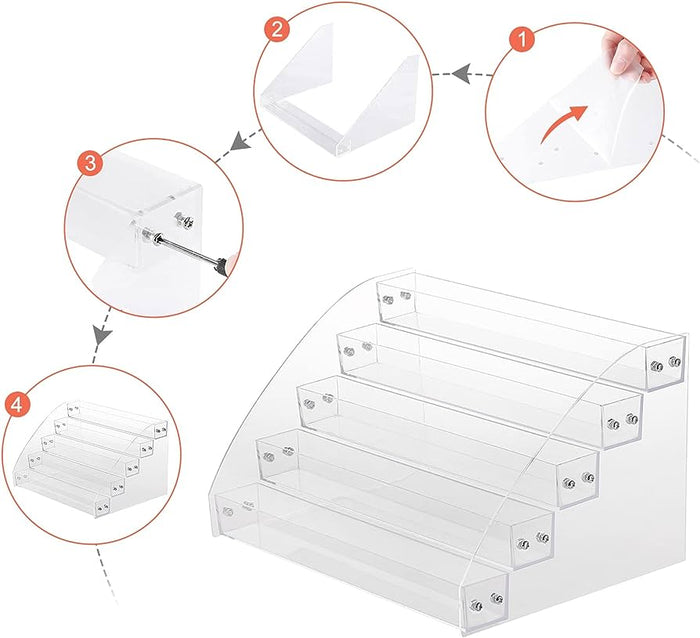 2

1

3

4