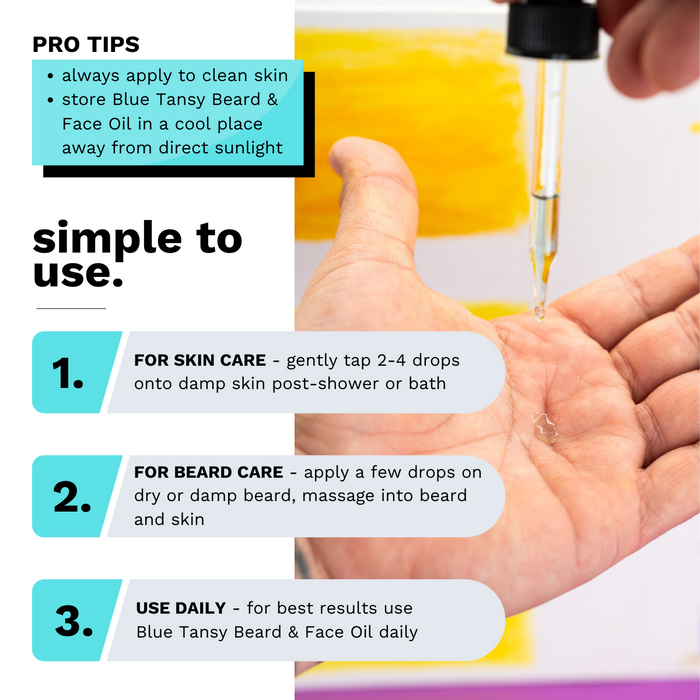 PRO TIPS

• always apply to clean skin
• store Blue Tansy Beard & Face Oil in a cool place away from direct sunlight

simple to use.

1. FOR SKIN CARE - gently tap 2-4 drops onto damp skin post-shower or bath

2. FOR BEARD CARE - apply a few drops on dry or damp beard, massage into beard and skin

3. USE DAILY - for best results use Blue Tansy Beard & Face Oil daily